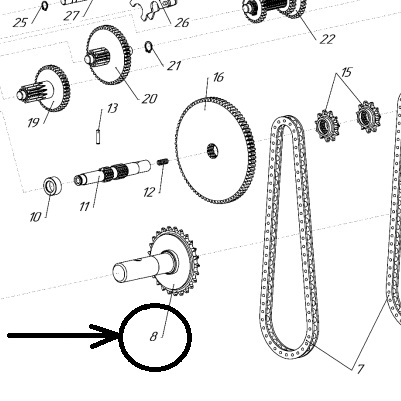 25
27
26
22
21
20
19
16
15
13
12
11
10
8
7